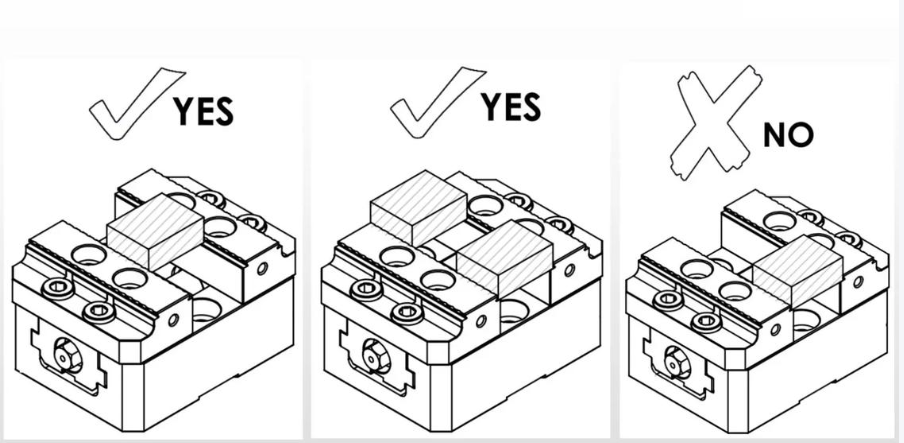 YES

YES

NO